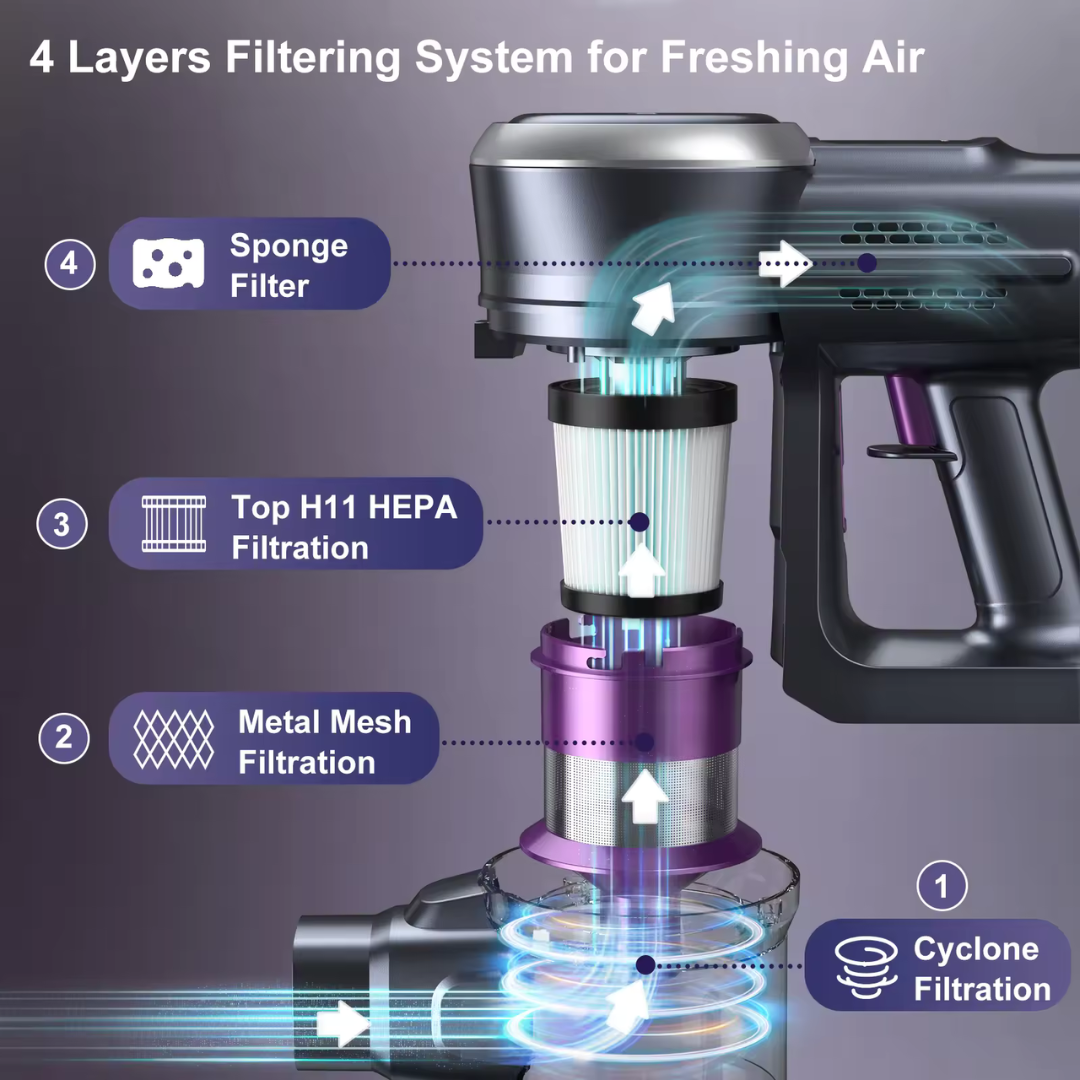 4 Layers Filtering System for Freshing Air

4 Sponge Filter

3 Top H11 HEPA Filtration

2 Metal Mesh Filtration

1 Cyclone Filtration